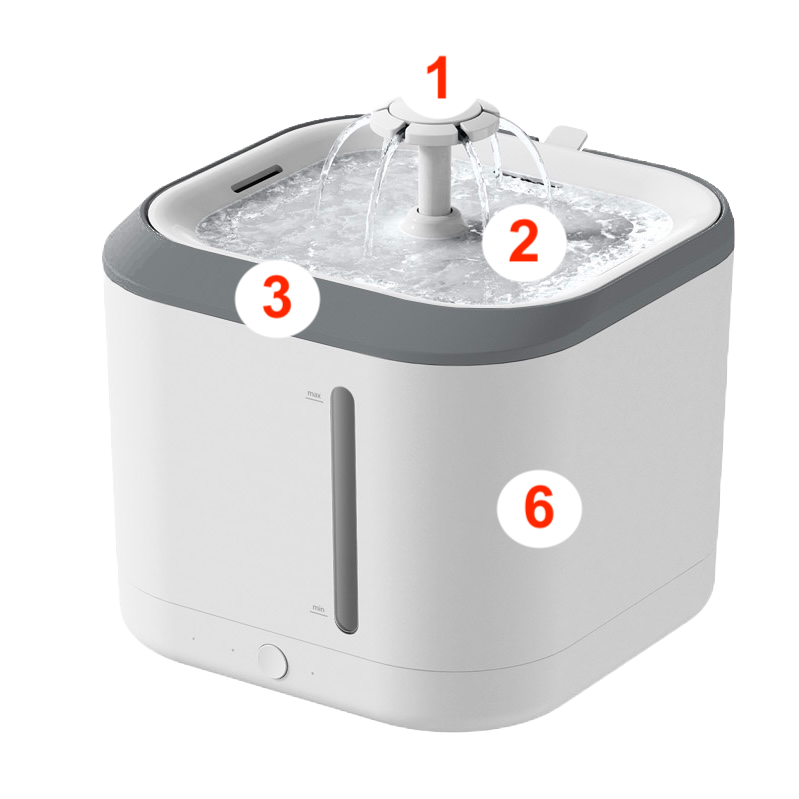 1

2

3

max

6

min